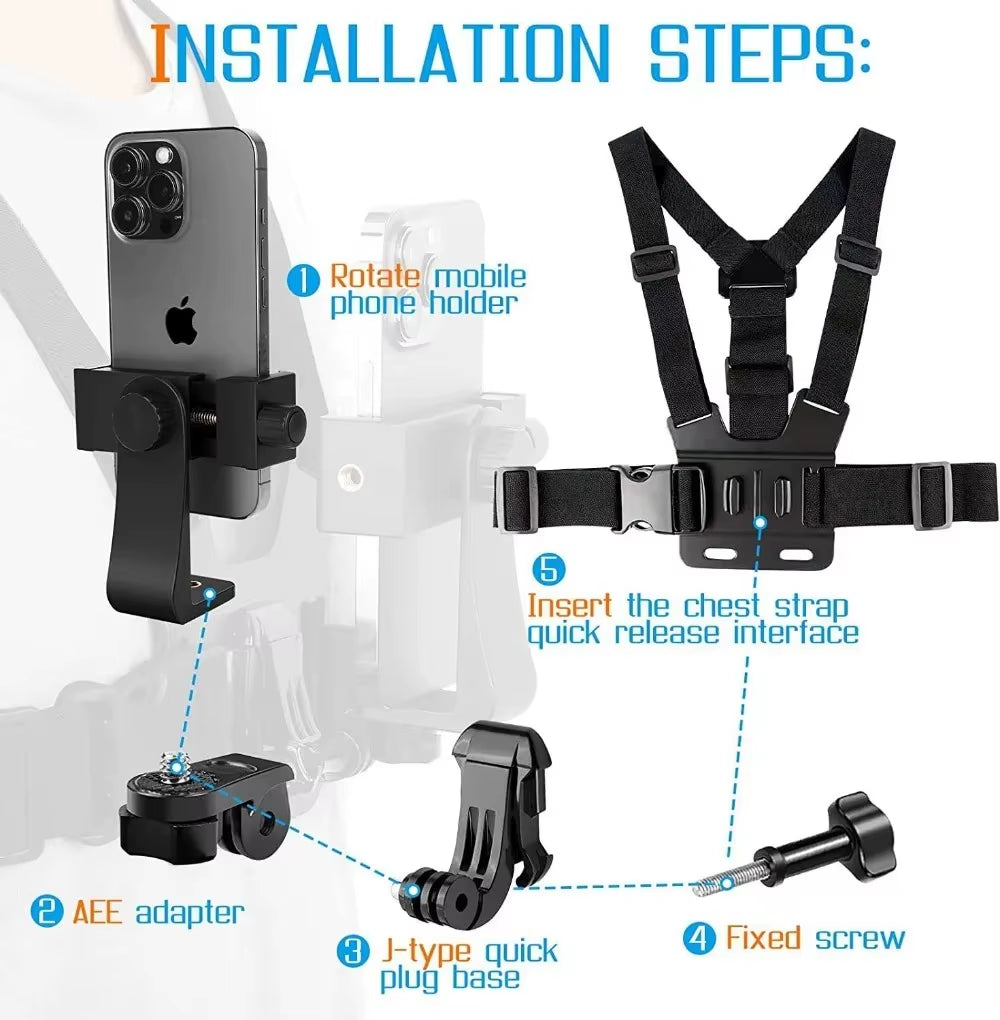 INSTALLATION STEPS:

1 Rotate mobile phone holder

5 Insert the chest strap quick release interface

2 AEE adapter

3 J-type quick plug base

4 Fixed screw